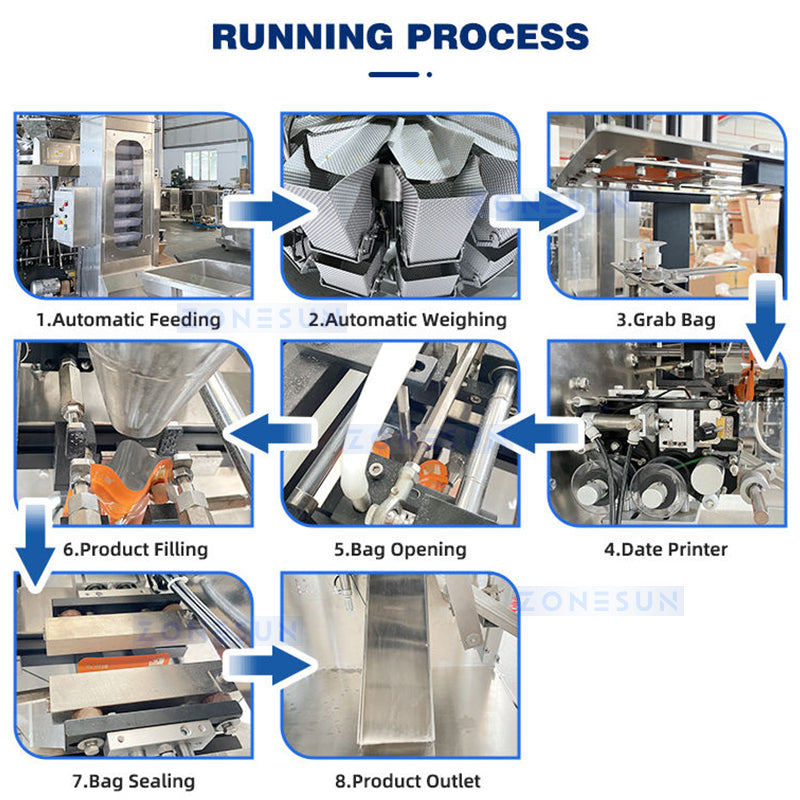 RUNNING PROCESS

1.Automatic Feeding

2.Automatic Weighing

3.Grab Bag

6.Product Filling

5.Bag Opening

4.Date Printer

7.Bag Sealing

8.Product Outlet

ZONESUN