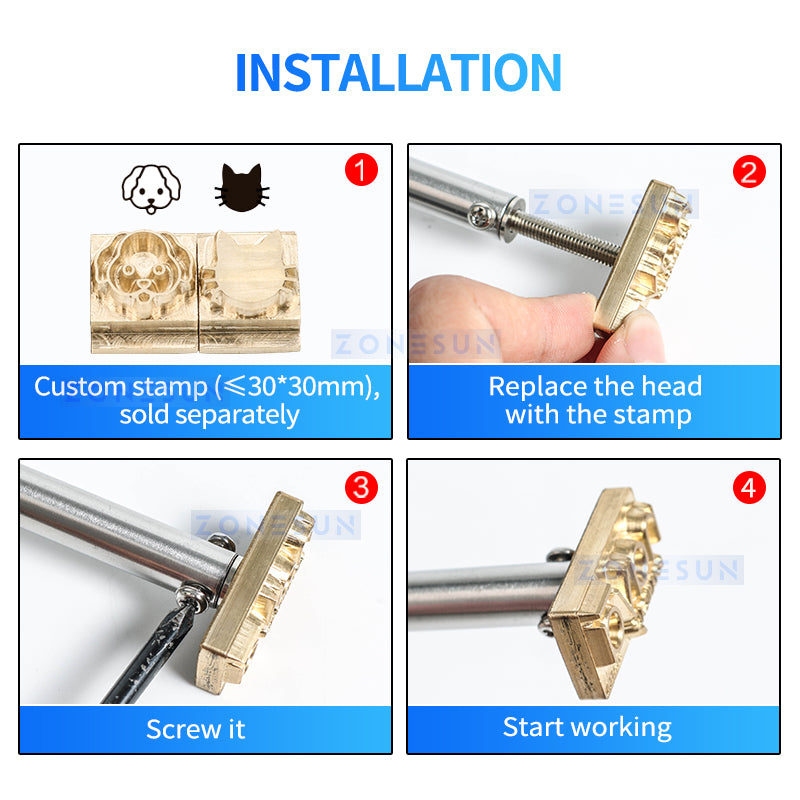 INSTALLATION

1

ZONESUN

Custom stamp (≤30*30mm), sold separately

2

ZONESUN

Replace the head with the stamp

3

ZONESUN

Screw it

4

ZONESUN

Start working