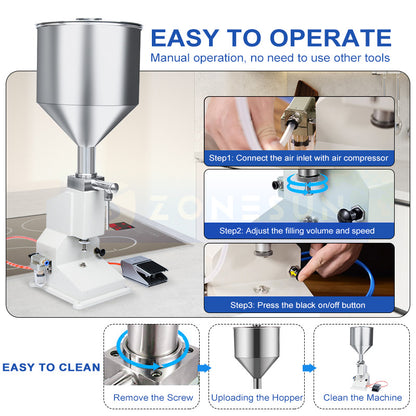 EASY TO OPERATE
Manual operation, no need to use other tools

Step1: Connect the air inlet with air compressor

ZONESUN

Step2: Adjust the filling volume and speed

Step3: Press the black on/off button

EASY TO CLEAN

Remove the Screw

Uploading the Hopper

Clean the Machine